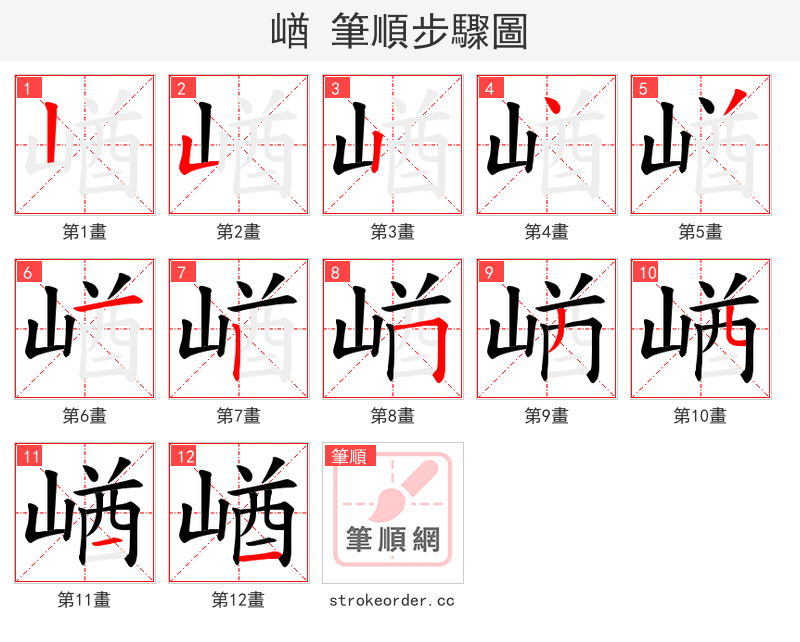 崷 筆順步驟圖

1
第1畫

2
第2畫

3
第3畫

4
第4畫

5
第5畫

6
第6畫

7
第7畫

8
第8畫

9
第9畫

10
第10畫

11
第11畫

12
第12畫

筆順
筆順網
strokeorder.cc