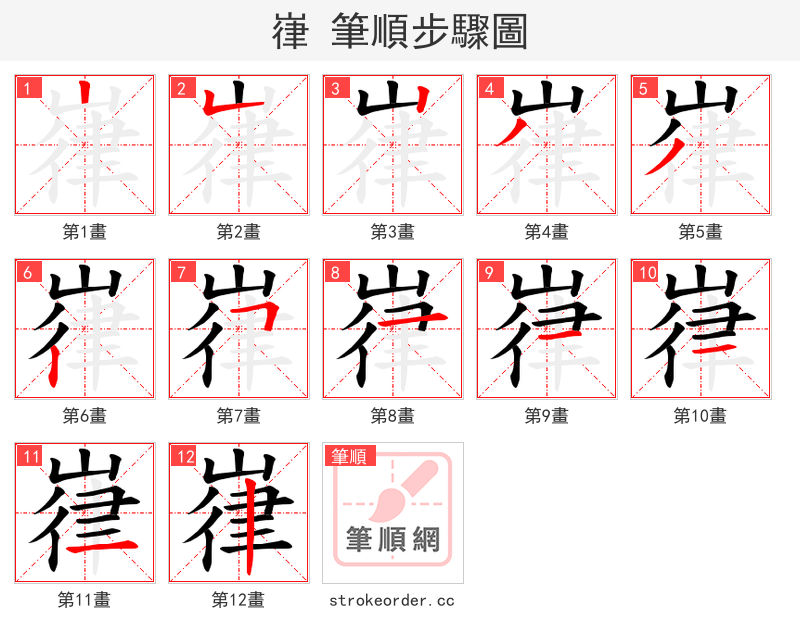 嵂 筆順步驟圖

1
第1畫

2
第2畫

3
第3畫

4
第4畫

5
第5畫

6
第6畫

7
第7畫

8
第8畫

9
第9畫

10
第10畫

11
第11畫

12
第12畫

筆順
筆順網
strokeorder.cc