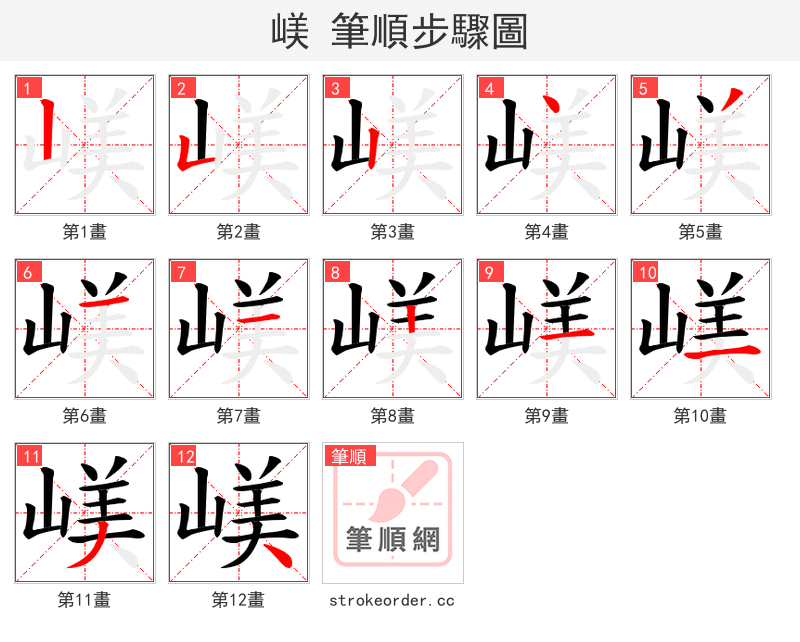 嵄 筆順步驟圖

1 嵄
第1畫

2 嵄
第2畫

3 嵄
第3畫

4 嵄
第4畫

5 嵄
第5畫

6 嵄
第6畫

7 嵄
第7畫

8 嵄
第8畫

9 嵄
第9畫

10 嵄
第10畫

11 嵄
第11畫

12 嵄
第12畫

筆順
筆順網
strokeorder.cc