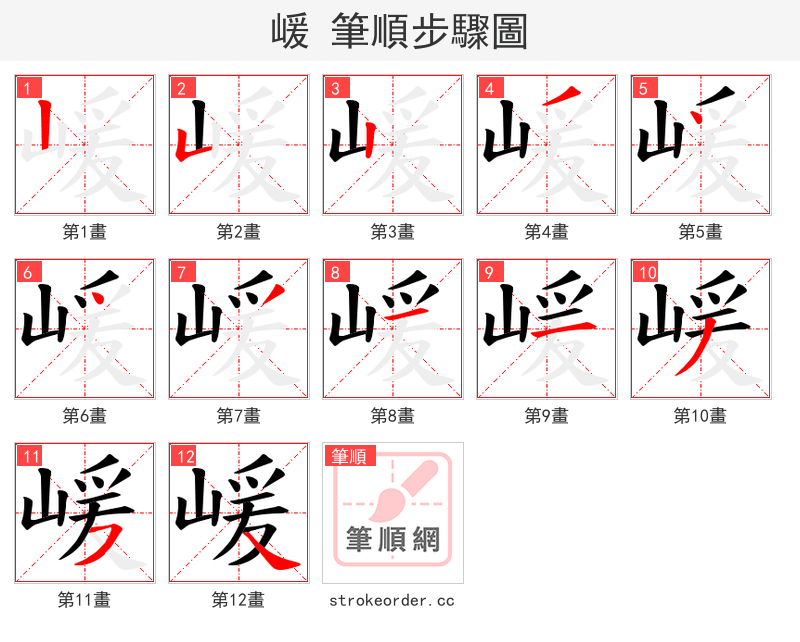 嵈 筆順步驟圖

1
第1畫

2
第2畫

3
第3畫

4
第4畫

5
第5畫

6
第6畫

7
第7畫

8
第8畫

9
第9畫

10
第10畫

11
第11畫

12
第12畫

筆順
筆順網
strokeorder.cc