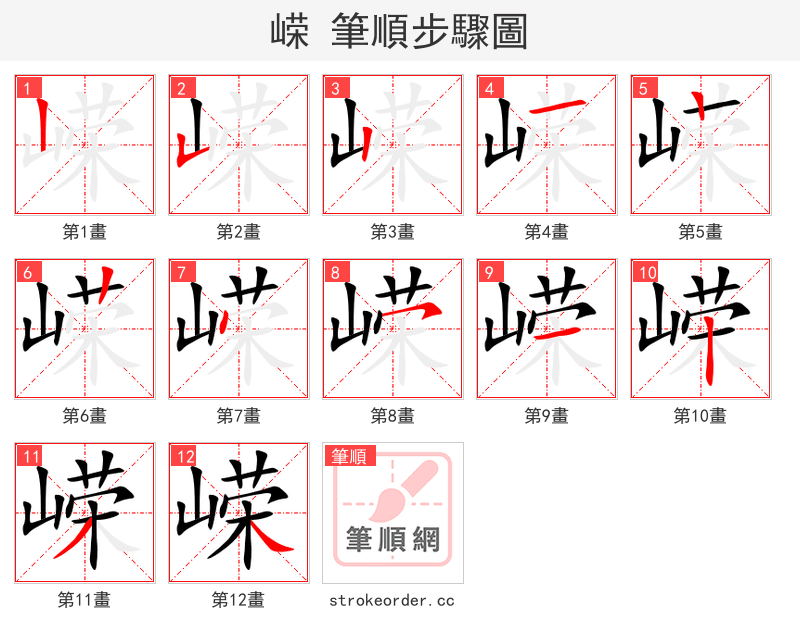 嵘 筆順步驟圖

1
第1畫

2
第2畫

3
第3畫

4
第4畫

5
第5畫

6
第6畫

7
第7畫

8
第8畫

9
第9畫

10
第10畫

11
第11畫

12
第12畫

筆順
筆順網
strokeorder.cc