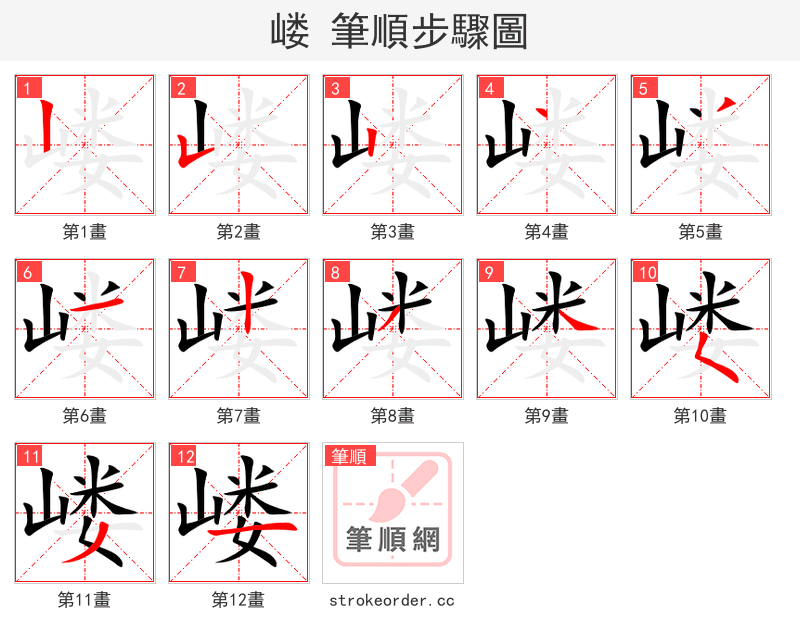 嵝 筆順步驟圖

1
第1畫

2
第2畫

3
第3畫

4
第4畫

5
第5畫

6
第6畫

7
第7畫

8
第8畫

9
第9畫

10
第10畫

11
第11畫

12
第12畫

筆順
筆順網
strokeorder.cc