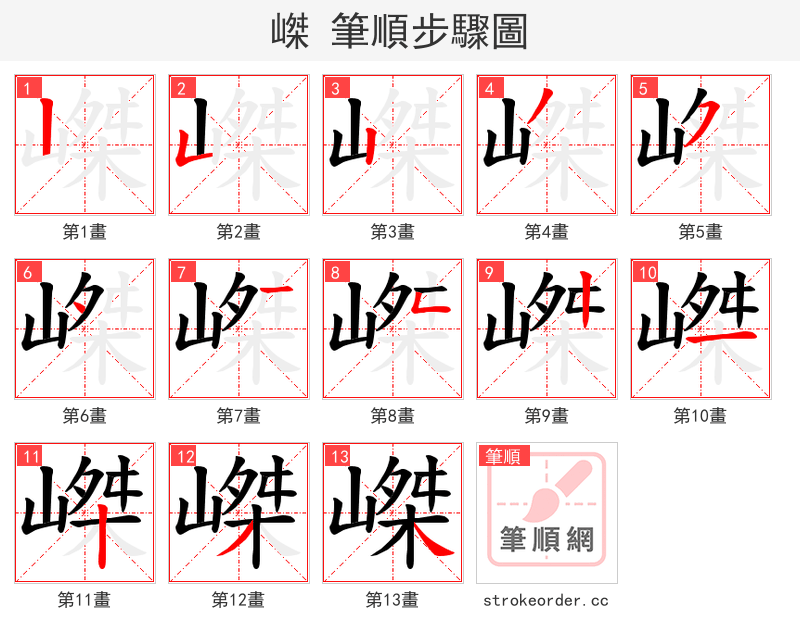 嵥 筆順步驟圖

1
第1畫

2
第2畫

3
第3畫

4
第4畫

5
第5畫

6
第6畫

7
第7畫

8
第8畫

9
第9畫

10
第10畫

11
第11畫

12
第12畫

13
第13畫

筆順
筆順網
strokeorder.cc