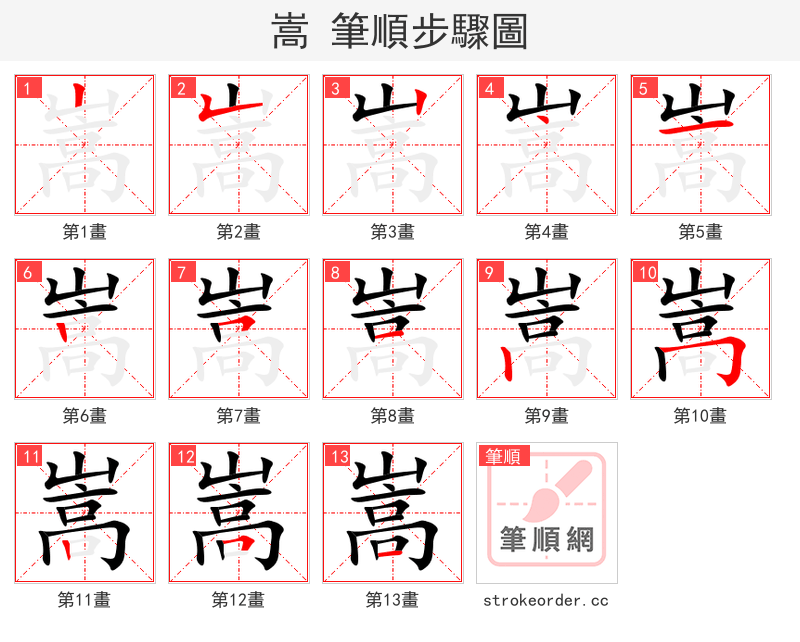 嵩 筆順步驟圖

1
第1畫

2
第2畫

3
第3畫

4
第4畫

5
第5畫

6
第6畫

7
第7畫

8
第8畫

9
第9畫

10
第10畫

11
第11畫

12
第12畫

13
第13畫

筆順
筆順網
strokeorder.cc