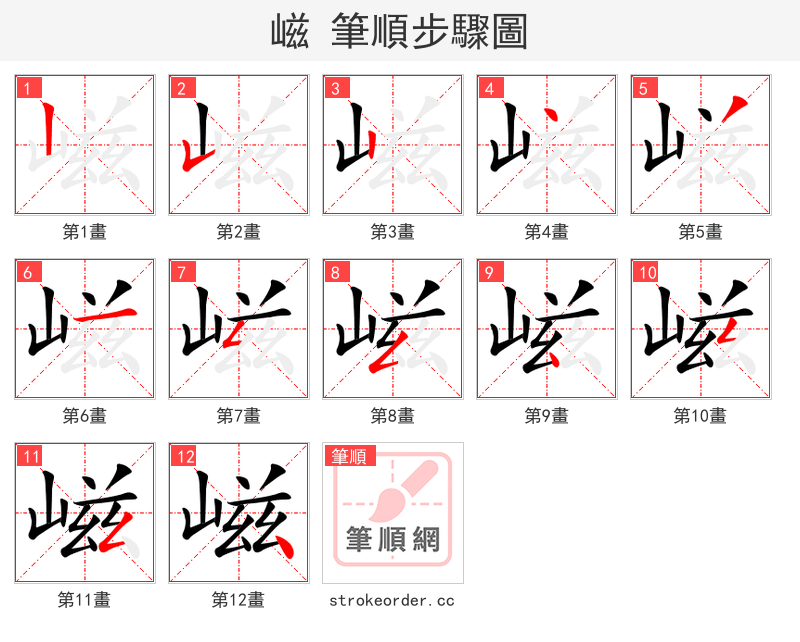 嵫 筆順步驟圖

1
第1畫

2
第2畫

3
第3畫

4
第4畫

5
第5畫

6
第6畫

7
第7畫

8
第8畫

9
第9畫

10
第10畫

11
第11畫

12
第12畫

筆順
筆順網
strokeorder.cc