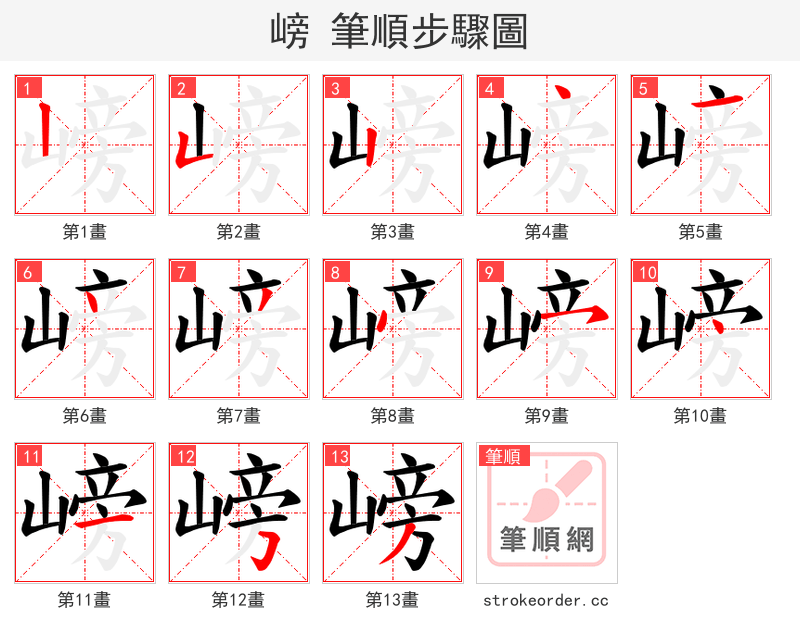 嵭 筆順步驟圖

1
第1畫

2
第2畫

3
第3畫

4
第4畫

5
第5畫

6
第6畫

7
第7畫

8
第8畫

9
第9畫

10
第10畫

11
第11畫

12
第12畫

13
第13畫

筆順
筆順網
strokeorder.cc