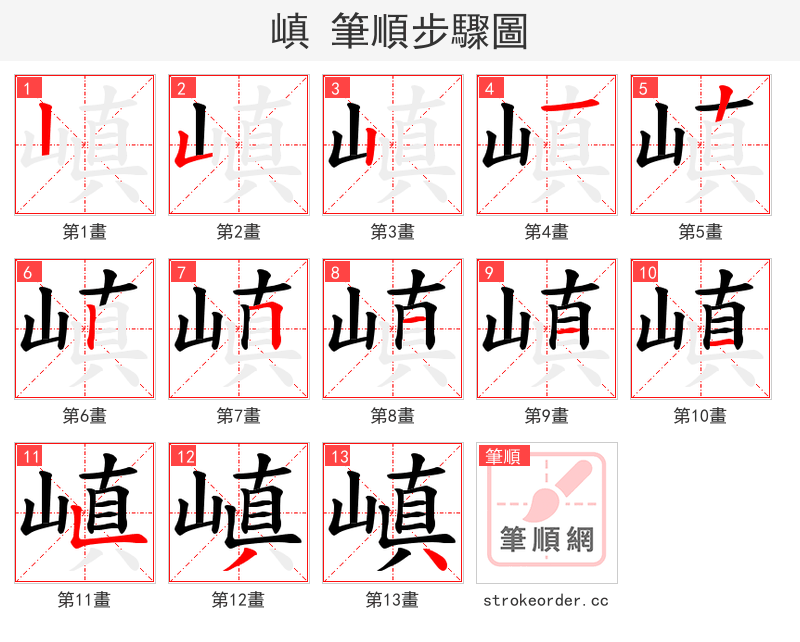 嵮 筆順步驟圖

1 第1畫
2 第2畫
3 第3畫
4 第4畫
5 第5畫

6 第6畫
7 第7畫
8 第8畫
9 第9畫
10 第10畫

11 第11畫
12 第12畫
13 第13畫
筆順 筆順網 strokeorder.cc