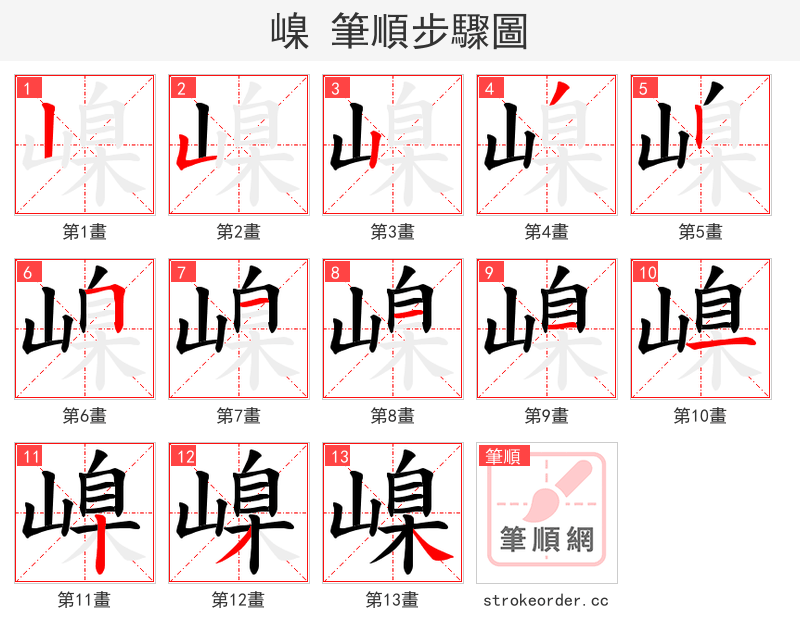 嵲 筆順步驟圖

1 第1畫
2 第2畫
3 第3畫
4 第4畫
5 第5畫
6 第6畫
7 第7畫
8 第8畫
9 第9畫
10 第10畫
11 第11畫
12 第12畫
13 第13畫

筆順
筆順網
strokeorder.cc