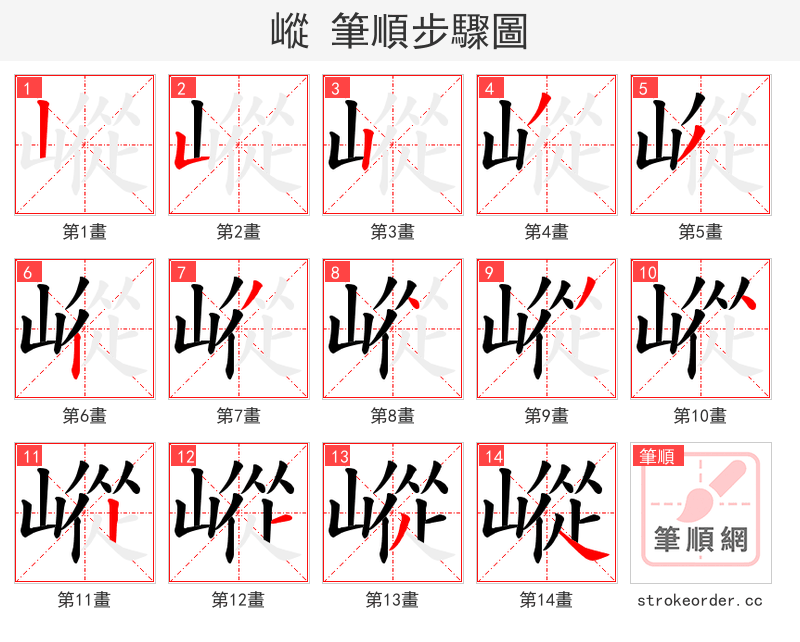 嵷 筆順步驟圖

1
第1畫

2
第2畫

3
第3畫

4
第4畫

5
第5畫

6
第6畫

7
第7畫

8
第8畫

9
第9畫

10
第10畫

11
第11畫

12
第12畫

13
第13畫

14
第14畫

筆順
筆順網
strokeorder.cc