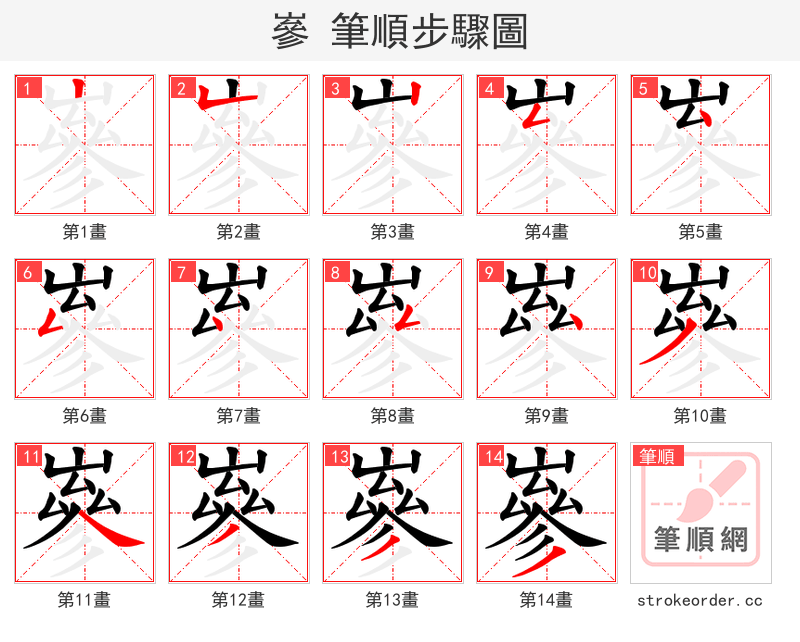 嵾 筆順步驟圖

1
第1畫

2
第2畫

3
第3畫

4
第4畫

5
第5畫

6
第6畫

7
第7畫

8
第8畫

9
第9畫

10
第10畫

11
第11畫

12
第12畫

13
第13畫

14
第14畫

筆順
筆順網
strokeorder.cc