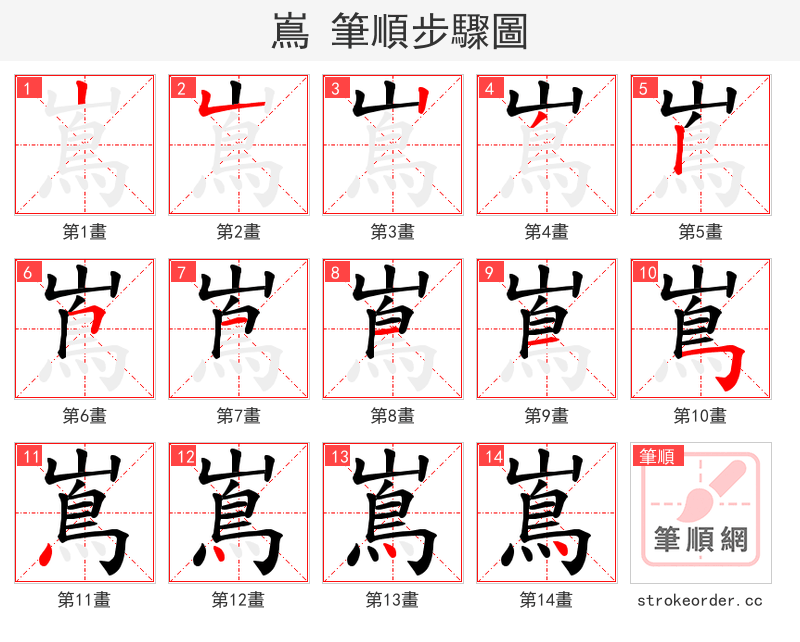 嶌 筆順步驟圖

1
第1畫

2
第2畫

3
第3畫

4
第4畫

5
第5畫

6
第6畫

7
第7畫

8
第8畫

9
第9畫

10
第10畫

11
第11畫

12
第12畫

13
第13畫

14
第14畫

筆順
筆順網
strokeorder.cc