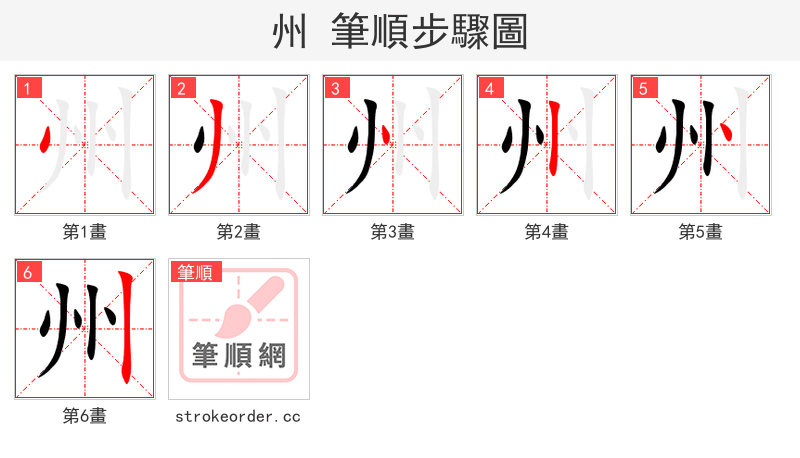 州 筆順步驟圖

1
第1畫

2
第2畫

3
第3畫

4
第4畫

5
第5畫

6
第6畫

筆順
筆順網
strokeorder.cc