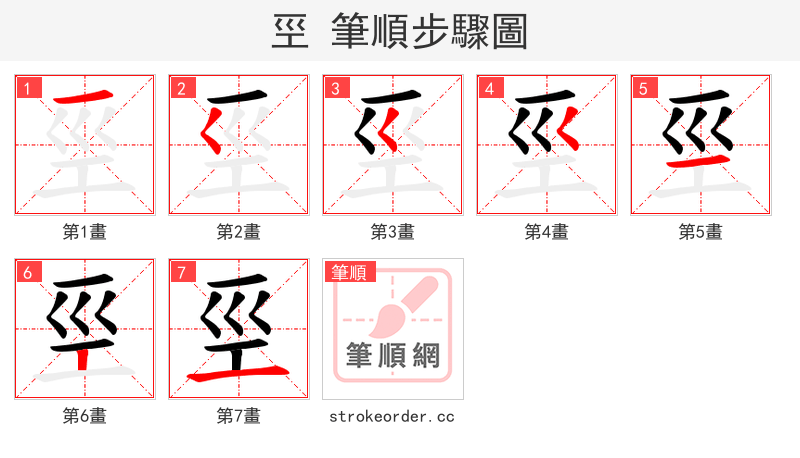 巠 筆順步驟圖

1
第1畫

2
第2畫

3
第3畫

4
第4畫

5
第5畫

6
第6畫

7
第7畫

筆順
筆順網
strokeorder.cc