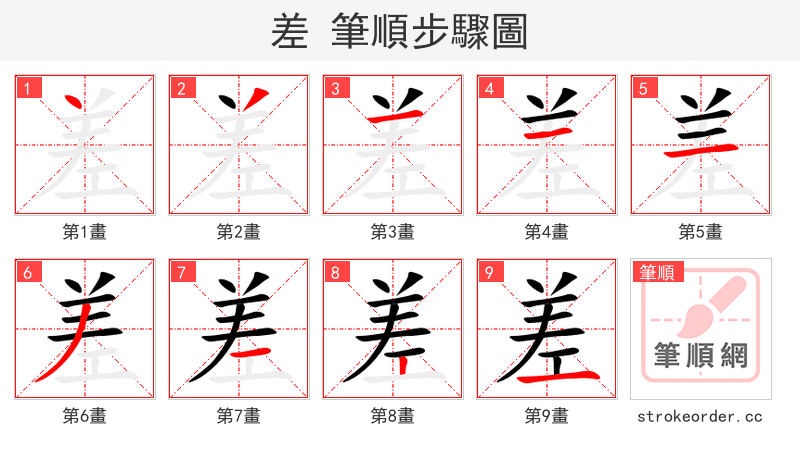 差 筆順步驟圖

1 差
第1畫

2 差
第2畫

3 差
第3畫

4 差
第4畫

5 差
第5畫

6 差
第6畫

7 差
第7畫

8 差
第8畫

9 差
第9畫

筆順
筆順網
strokeorder.cc