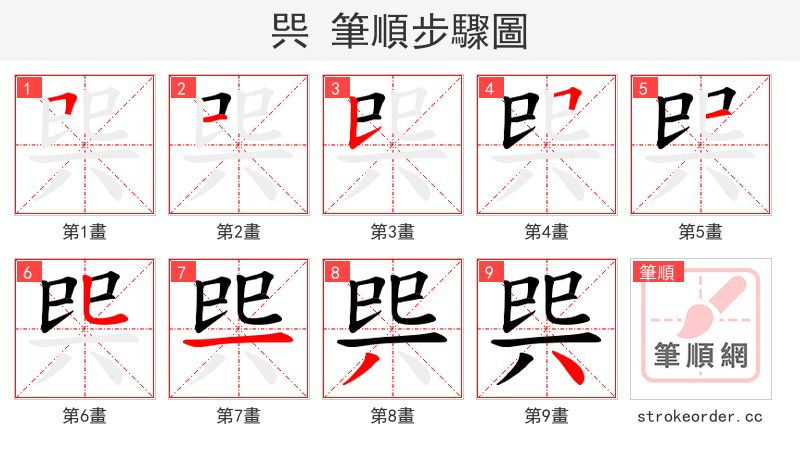 巺 筆順步驟圖

1
第1畫

2
第2畫

3
第3畫

4
第4畫

5
第5畫

6
第6畫

7
第7畫

8
第8畫

9
第9畫

筆順
筆順網
strokeorder.cc