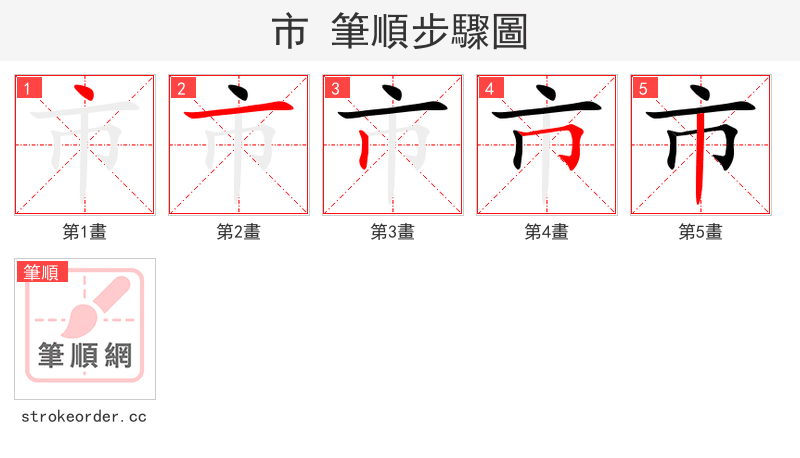 市 筆順步驟圖

1
市
第1畫

2
市
第2畫

3
市
第3畫

4
市
第4畫

5
市
第5畫

筆順
筆順網

strokeorder.cc