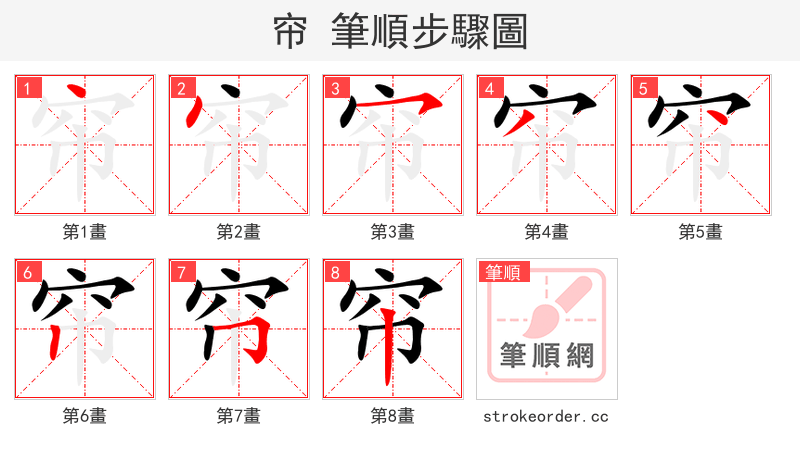 帘 筆順步驟圖

1
帘
第1畫

2
帘
第2畫

3
帘
第3畫

4
帘
第4畫

5
帘
第5畫

6
帘
第6畫

7
帘
第7畫

8
帘
第8畫

筆順
筆順網
strokeorder.cc