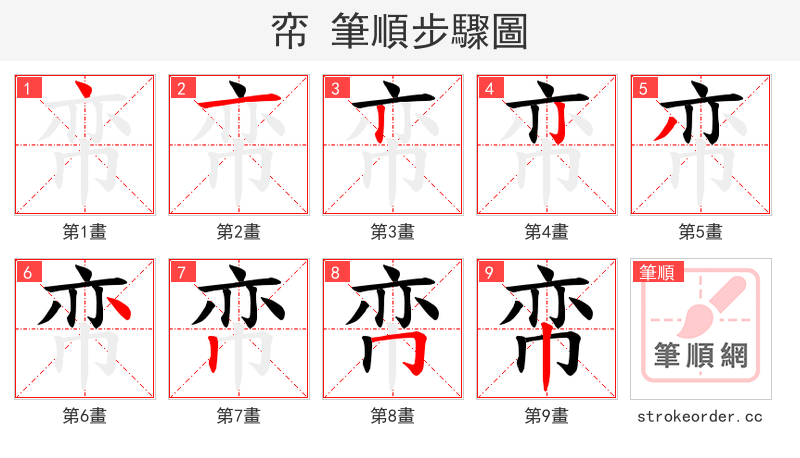 帟 筆順步驟圖

1
第1畫

2
第2畫

3
第3畫

4
第4畫

5
第5畫

6
第6畫

7
第7畫

8
第8畫

9
第9畫

筆順
筆順網

strokeorder.cc