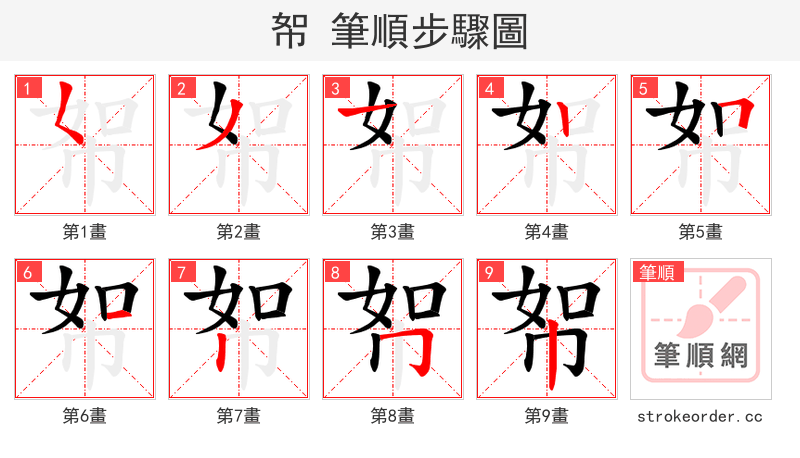 帤 筆順步驟圖

1
第1畫

2
第2畫

3
第3畫

4
第4畫

5
第5畫

6
第6畫

7
第7畫

8
第8畫

9
第9畫

筆順
筆順網

strokeorder.cc