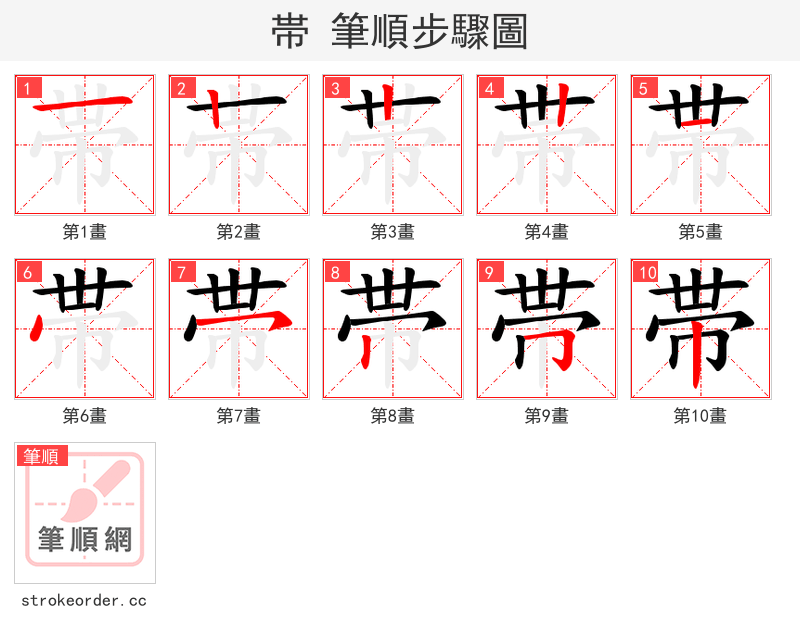 帯 筆順步驟圖

1
第1畫

2
第2畫

3
第3畫

4
第4畫

5
第5畫

6
第6畫

7
第7畫

8
第8畫

9
第9畫

10
第10畫

筆順
筆順網
strokeorder.cc