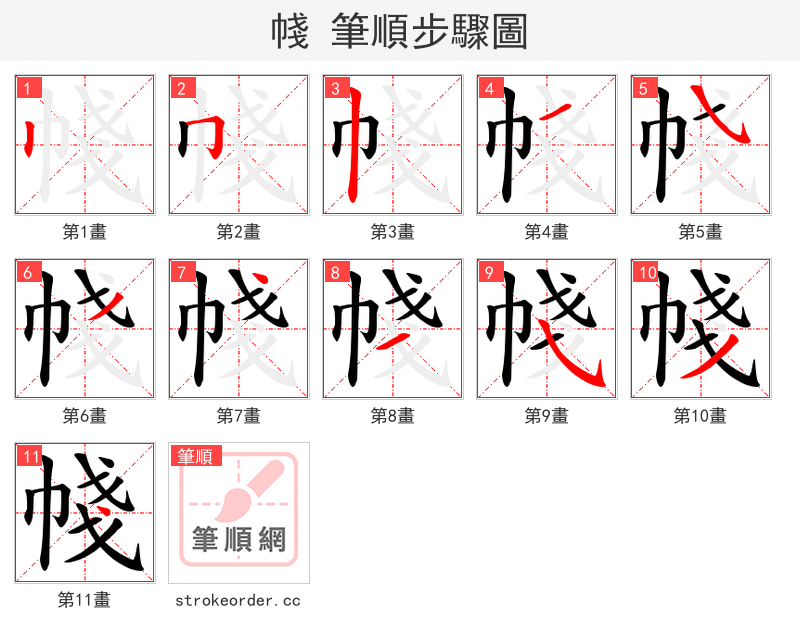 帴 筆順步驟圖

1
第1畫

2
第2畫

3
第3畫

4
第4畫

5
第5畫

6
第6畫

7
第7畫

8
第8畫

9
第9畫

10
第10畫

11
第11畫

筆順
筆順網
strokeorder.cc