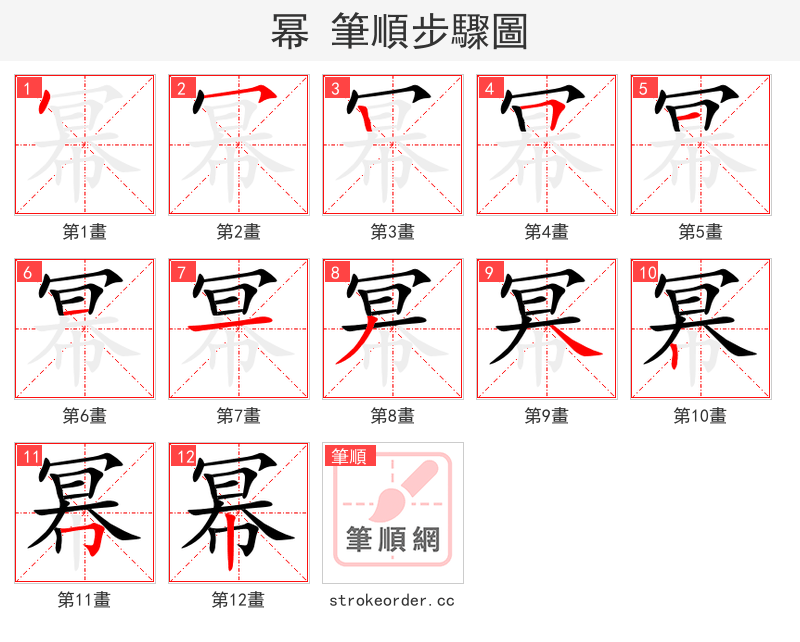 冪 筆順步驟圖

1
第1畫

2
第2畫

3
第3畫

4
第4畫

5
第5畫

6
第6畫

7
第7畫

8
第8畫

9
第9畫

10
第10畫

11
第11畫

12
第12畫

筆順
筆順網
strokeorder.cc