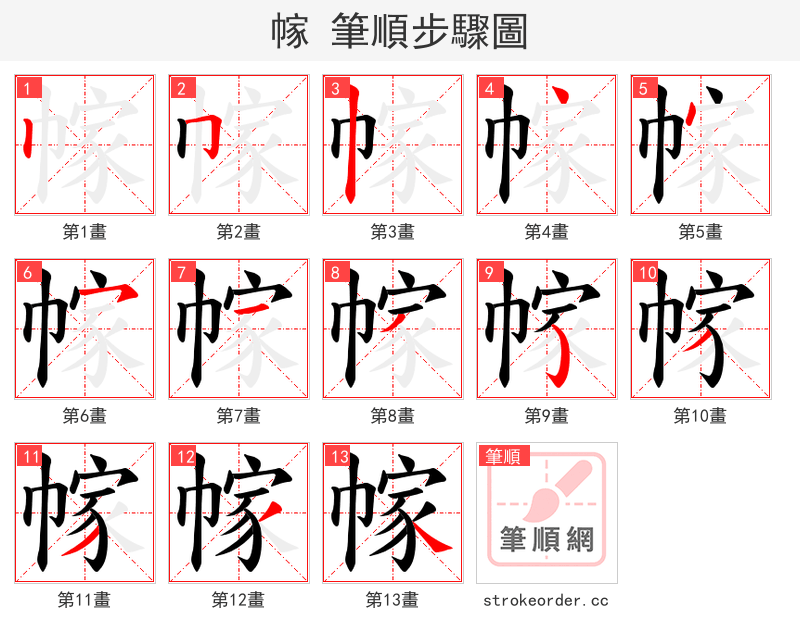 幏 筆順步驟圖

1 幏 第1畫
2 幏 第2畫
3 幏 第3畫
4 幏 第4畫
5 幏 第5畫
6 幏 第6畫
7 幏 第7畫
8 幏 第8畫
9 幏 第9畫
10 幏 第10畫
11 幏 第11畫
12 幏 第12畫
13 幏 第13畫

筆順
筆順網
strokeorder.cc