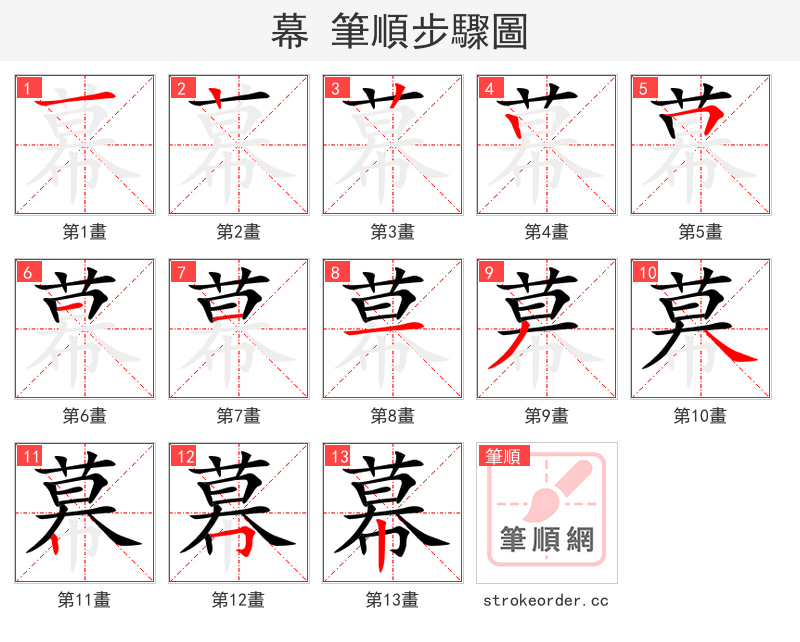 幕 筆順步驟圖

1
幕
第1畫

2
幕
第2畫

3
幕
第3畫

4
幕
第4畫

5
幕
第5畫

6
幕
第6畫

7
幕
第7畫

8
幕
第8畫

9
幕
第9畫

10
幕
第10畫

11
幕
第11畫

12
幕
第12畫

13
幕
第13畫

筆順
筆順網
strokeorder.cc