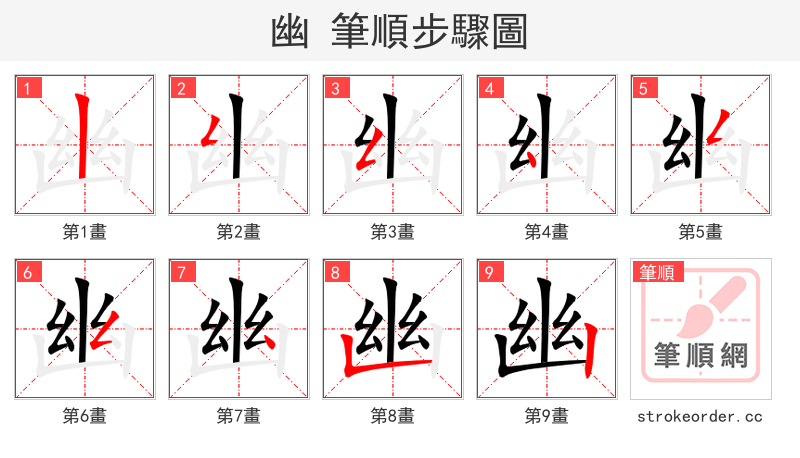 幽 筆順步驟圖

1
第1畫

2
第2畫

3
第3畫

4
第4畫

5
第5畫

6
第6畫

7
第7畫

8
第8畫

9
第9畫

筆順
筆順網
strokeorder.cc