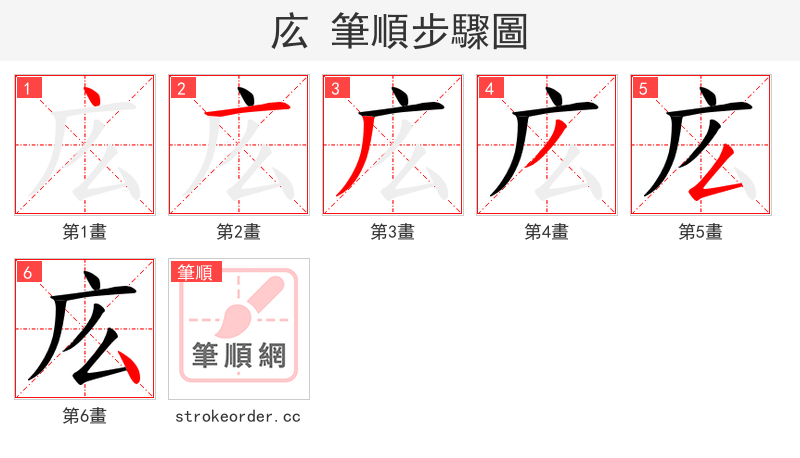 広 筆順步驟圖

1 広
第1畫

2 広
第2畫

3 広
第3畫

4 広
第4畫

5 広
第5畫

6 広
第6畫

筆順
筆順網
strokeorder.cc