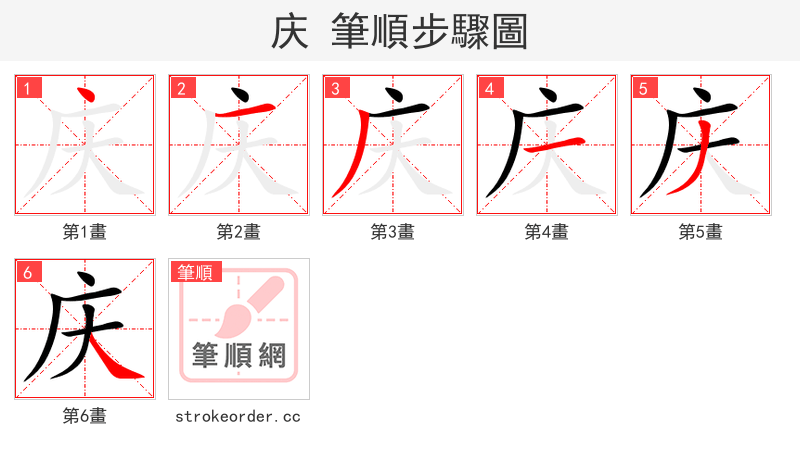 庆 筆順步驟圖

1
庆
第1畫

2
庆
第2畫

3
庆
第3畫

4
庆
第4畫

5
庆
第5畫

6
庆
第6畫

筆順
筆順網
strokeorder.cc