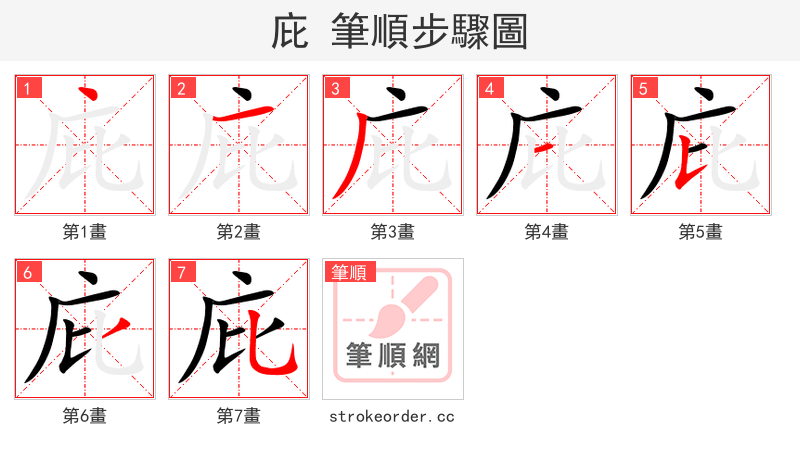 庇 筆順步驟圖

1
第1畫

2
第2畫

3
第3畫

4
第4畫

5
第5畫

6
第6畫

7
第7畫

筆順
筆順網
strokeorder.cc