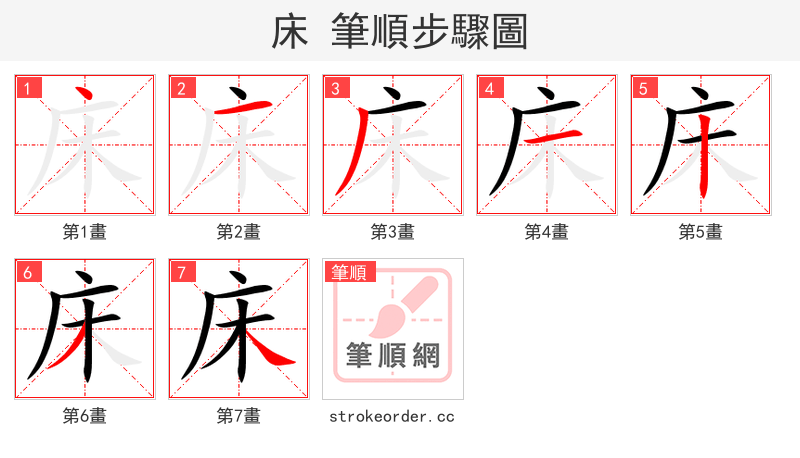 床 筆順步驟圖

1
床
第1畫

2
床
第2畫

3
床
第3畫

4
床
第4畫

5
床
第5畫

6
床
第6畫

7
床
第7畫

筆順
筆順網
strokeorder.cc