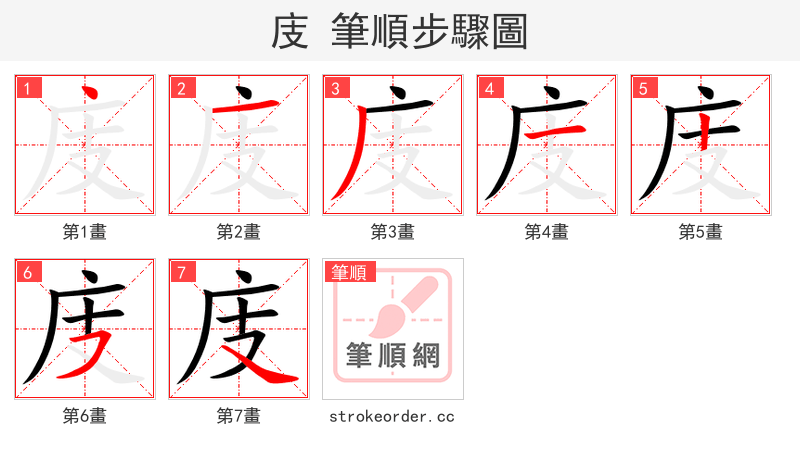 庋 筆順步驟圖

1
第1畫

2
第2畫

3
第3畫

4
第4畫

5
第5畫

6
第6畫

7
第7畫

筆順
筆順網
strokeorder.cc