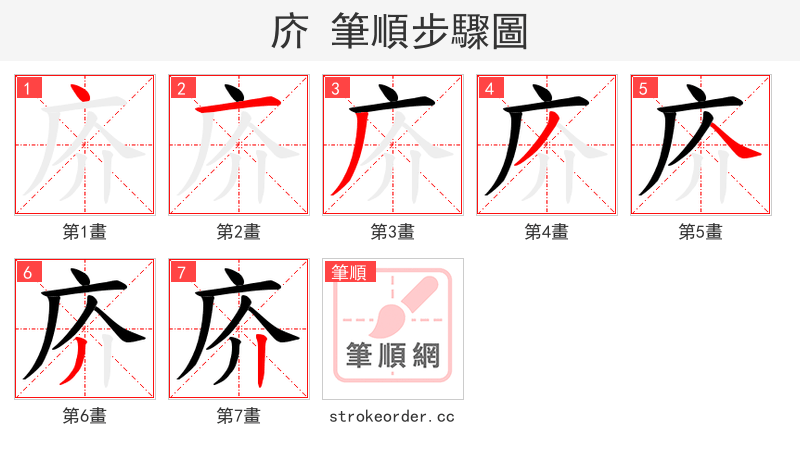 庎 筆順步驟圖

1
第1畫

2
第2畫

3
第3畫

4
第4畫

5
第5畫

6
第6畫

7
第7畫

筆順
筆順網
strokeorder.cc