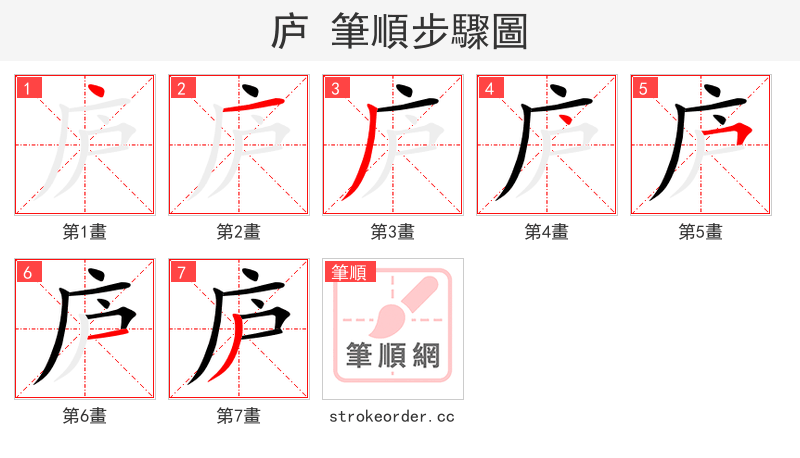 庐 筆順步驟圖

1
第1畫

2
第2畫

3
第3畫

4
第4畫

5
第5畫

6
第6畫

7
第7畫

筆順
筆順網
strokeorder.cc