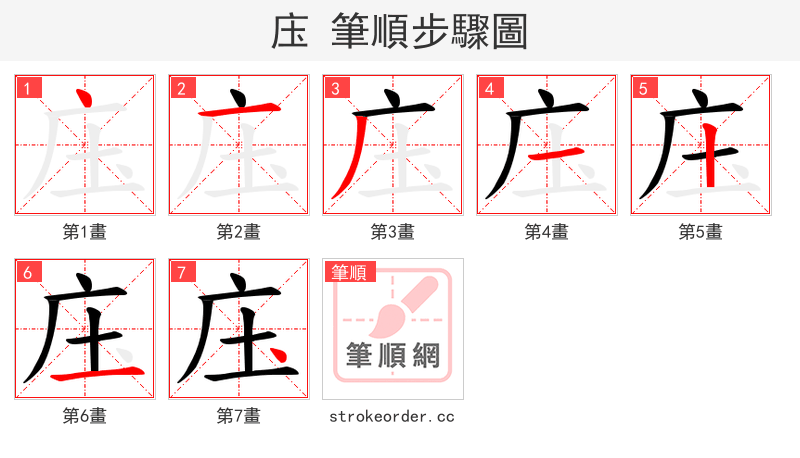 庄 筆順步驟圖

1
第1畫

2
第2畫

3
第3畫

4
第4畫

5
第5畫

6
第6畫

7
第7畫

筆順
筆順網
strokeorder.cc