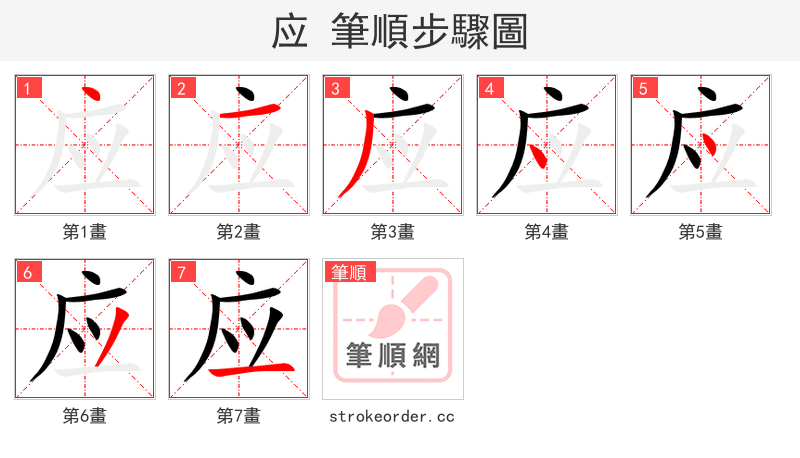 应 筆順步驟圖

1
应
第1畫

2
应
第2畫

3
应
第3畫

4
应
第4畫

5
应
第5畫

6
应
第6畫

7
应
第7畫

筆順
筆順網
strokeorder.cc