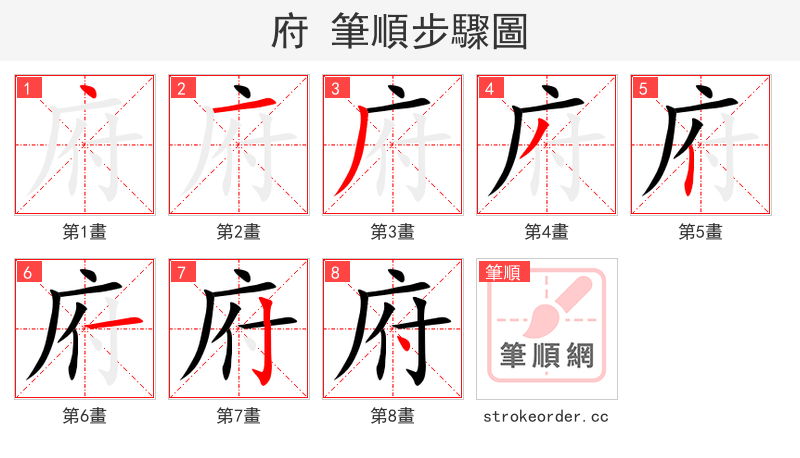 府 筆順步驟圖

1 府
第1畫

2 府
第2畫

3 府
第3畫

4 府
第4畫

5 府
第5畫

6 府
第6畫

7 府
第7畫

8 府
第8畫

筆順
筆順網
strokeorder.cc