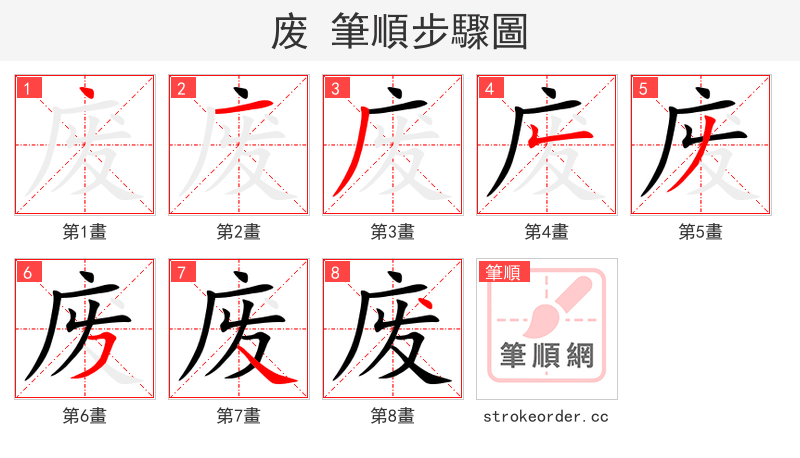 废 筆順步驟圖

1
第1畫

2
第2畫

3
第3畫

4
第4畫

5
第5畫

6
第6畫

7
第7畫

8
第8畫

筆順
筆順網
strokeorder.cc