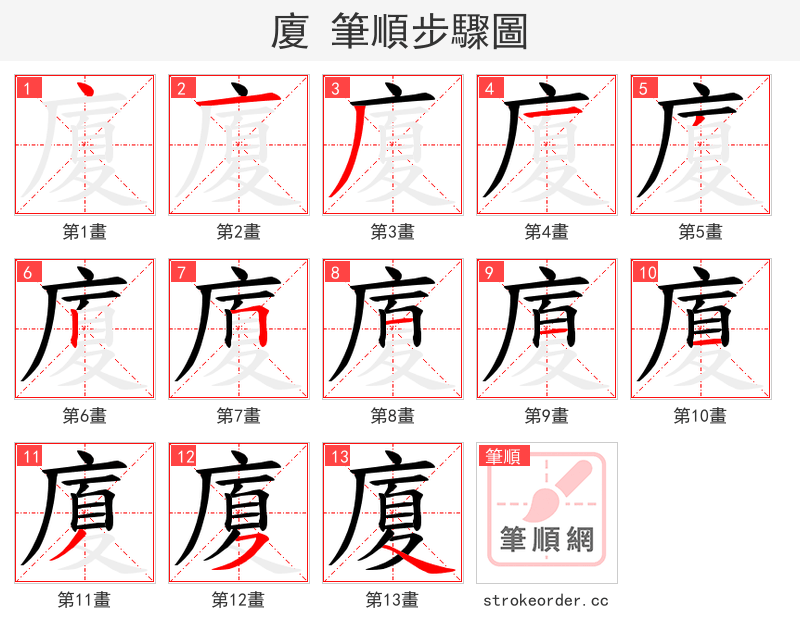 廈 筆順步驟圖

1 廈
第1畫

2 廈
第2畫

3 廈
第3畫

4 廈
第4畫

5 廈
第5畫

6 廈
第6畫

7 廈
第7畫

8 廈
第8畫

9 廈
第9畫

10 廈
第10畫

11 廈
第11畫

12 廈
第12畫

13 廈
第13畫

筆順
筆順網
strokeorder.cc