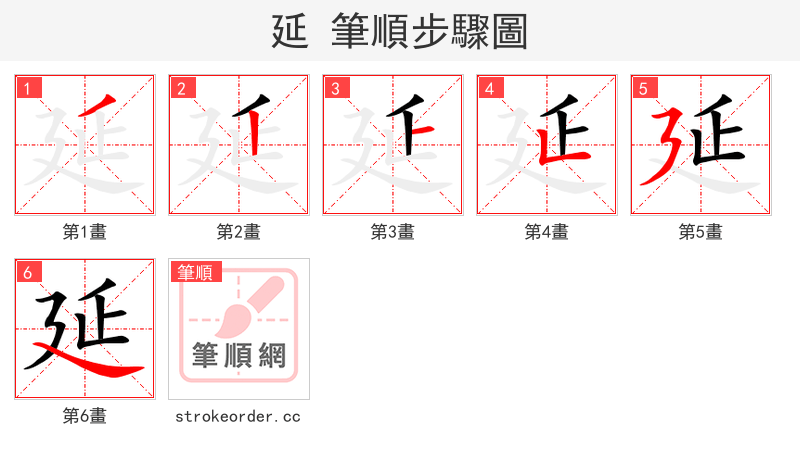 延 筆順步驟圖

1
第1畫

2
第2畫

3
第3畫

4
第4畫

5
第5畫

6
第6畫

筆順
筆順網
strokeorder.cc