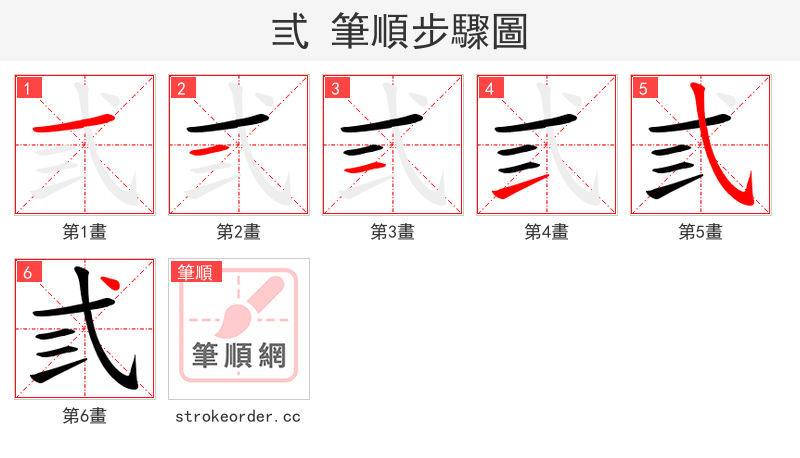 弎 筆順步驟圖

1
第1畫

2
第2畫

3
第3畫

4
第4畫

5
第5畫

6
第6畫

筆順
筆順網
strokeorder.cc