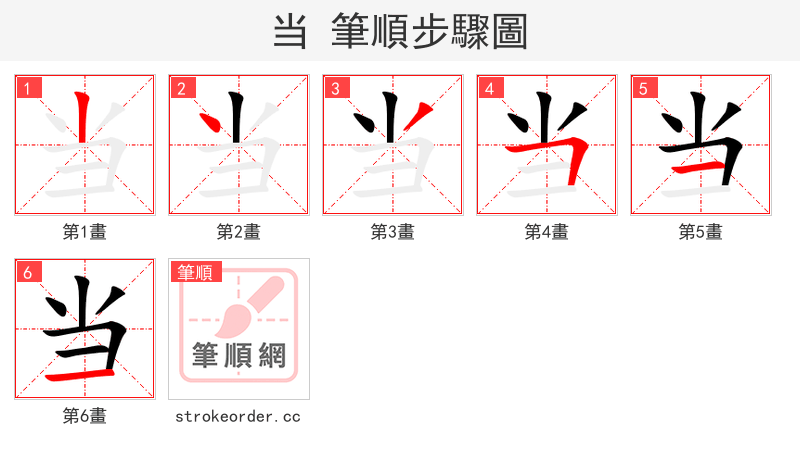 当 筆順步驟圖

1
当
第1畫

2
当
第2畫

3
当
第3畫

4
当
第4畫

5
当
第5畫

6
当
第6畫

筆順
筆順網
strokeorder.cc