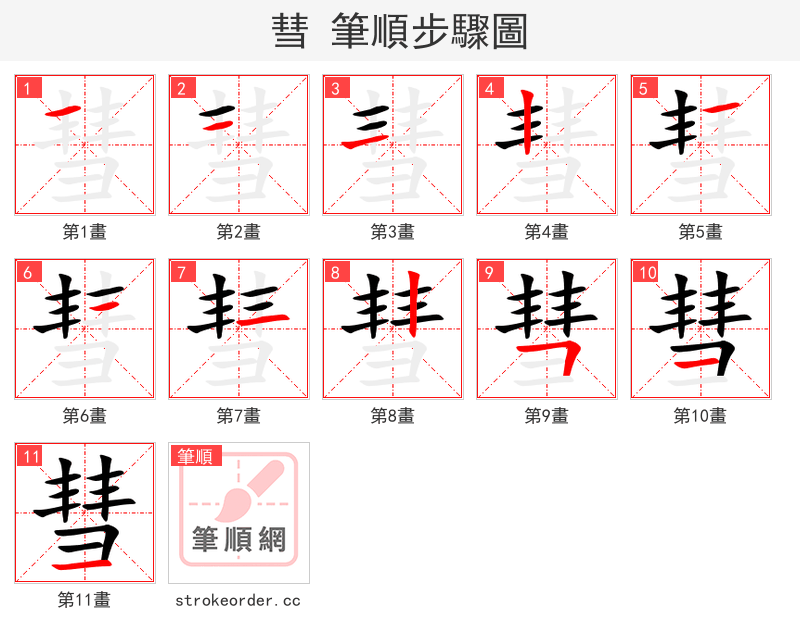 彗 筆順步驟圖

1
第1畫

2
第2畫

3
第3畫

4
第4畫

5
第5畫

6
第6畫

7
第7畫

8
第8畫

9
第9畫

10
第10畫

11
第11畫

筆順
筆順網
strokeorder.cc