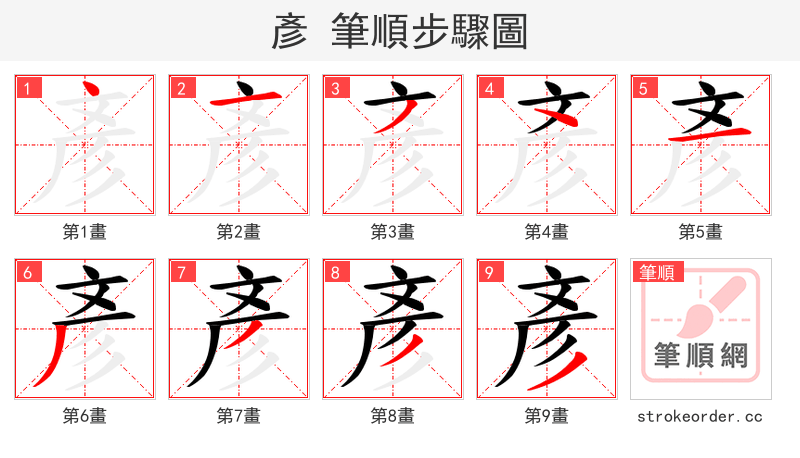 彥 筆順步驟圖

1
第1畫

2
第2畫

3
第3畫

4
第4畫

5
第5畫

6
第6畫

7
第7畫

8
第8畫

9
第9畫

筆順
筆順網

strokeorder.cc