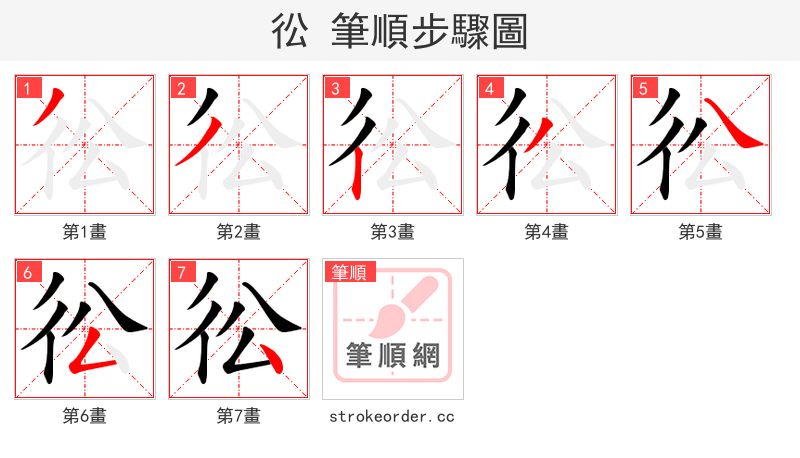 彸 筆順步驟圖

1
第1畫

2
第2畫

3
第3畫

4
第4畫

5
第5畫

6
第6畫

7
第7畫

筆順
筆順網
strokeorder.cc