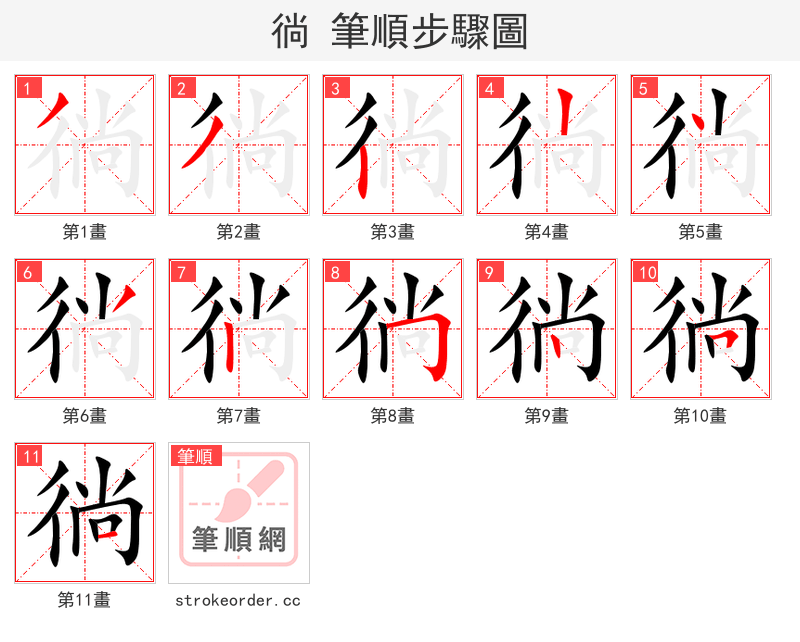 徜 筆順步驟圖

1 徜 第1畫
2 徜 第2畫
3 徜 第3畫
4 徜 第4畫
5 徜 第5畫

6 徜 第6畫
7 徜 第7畫
8 徜 第8畫
9 徜 第9畫
10 徜 第10畫

11 徜 第11畫
筆順 筆順網 strokeorder.cc