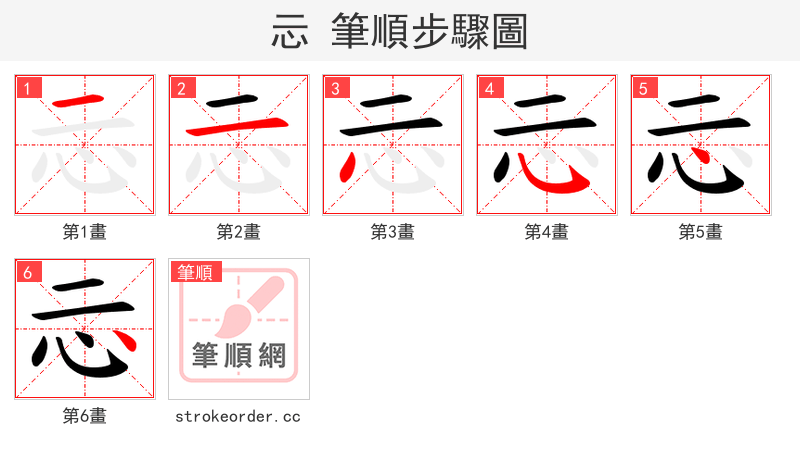 忈 筆順步驟圖

1
第1畫

2
第2畫

3
第3畫

4
第4畫

5
第5畫

6
第6畫

筆順
筆順網
strokeorder.cc