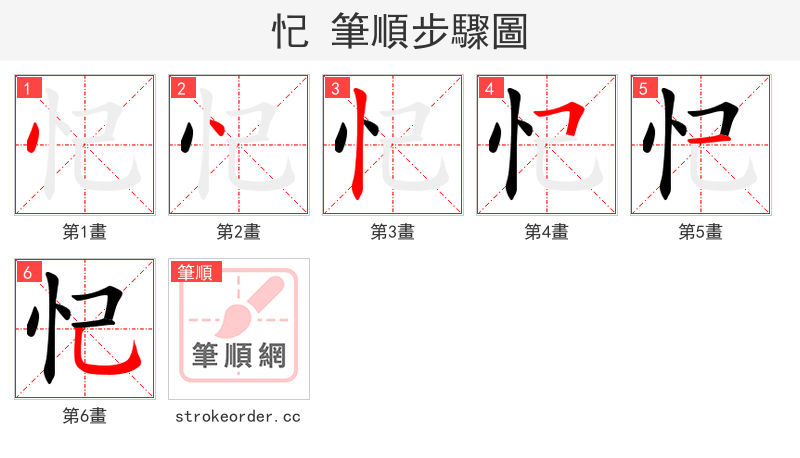 忋 筆順步驟圖

1 忋
第1畫

2 忋
第2畫

3 忋
第3畫

4 忋
第4畫

5 忋
第5畫

6 忋
第6畫

筆順
筆順網
strokeorder.cc